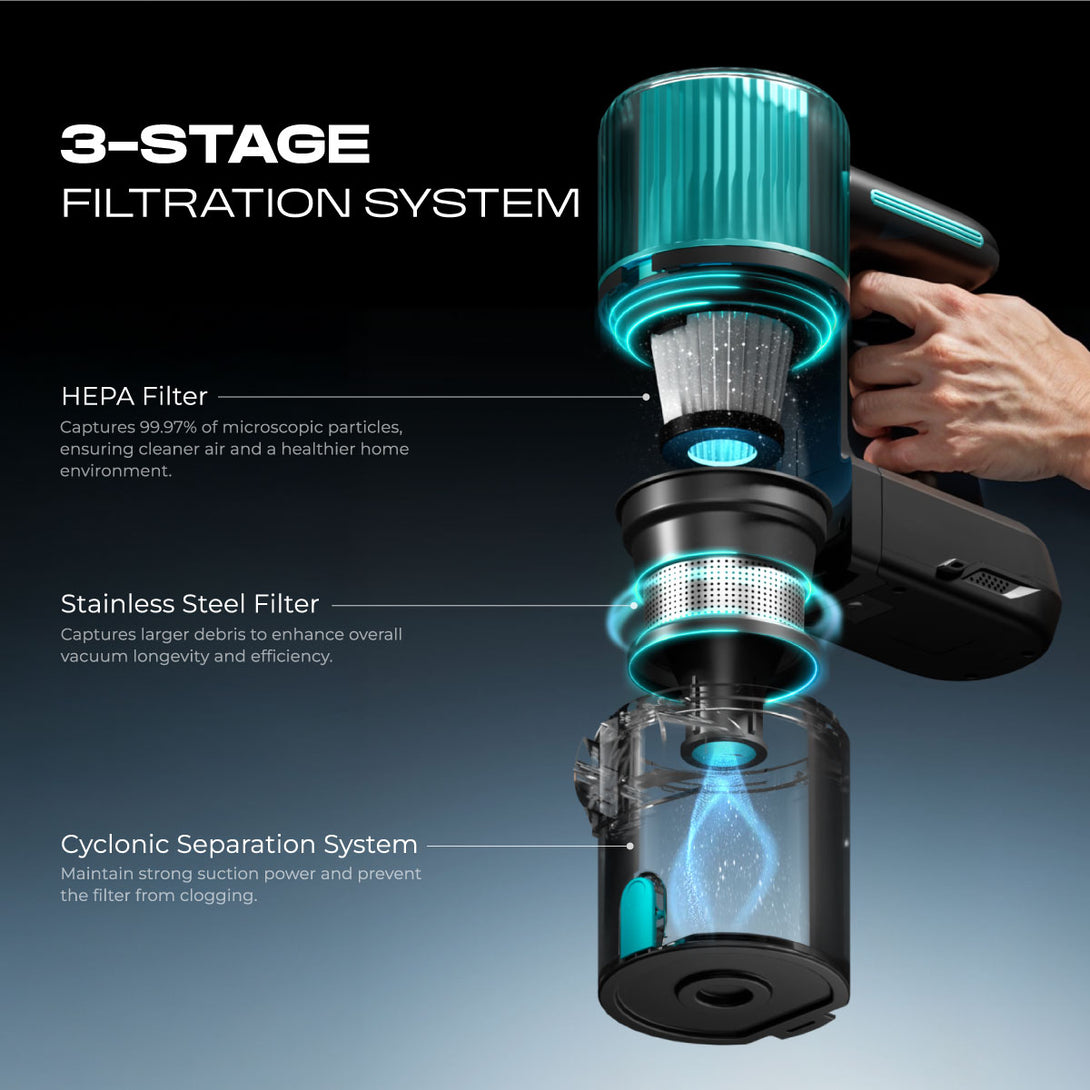 3-STAGE
FILTRATION SYSTEM

HEPA Filter
Captures 99.97% of microscopic particles, ensuring cleaner air and a healthier home environment.

Stainless Steel Filter
Captures larger debris to enhance overall vacuum longevity and efficiency.

Cyclonic Separation System
Maintain strong suction power and prevent the filter from clogging.