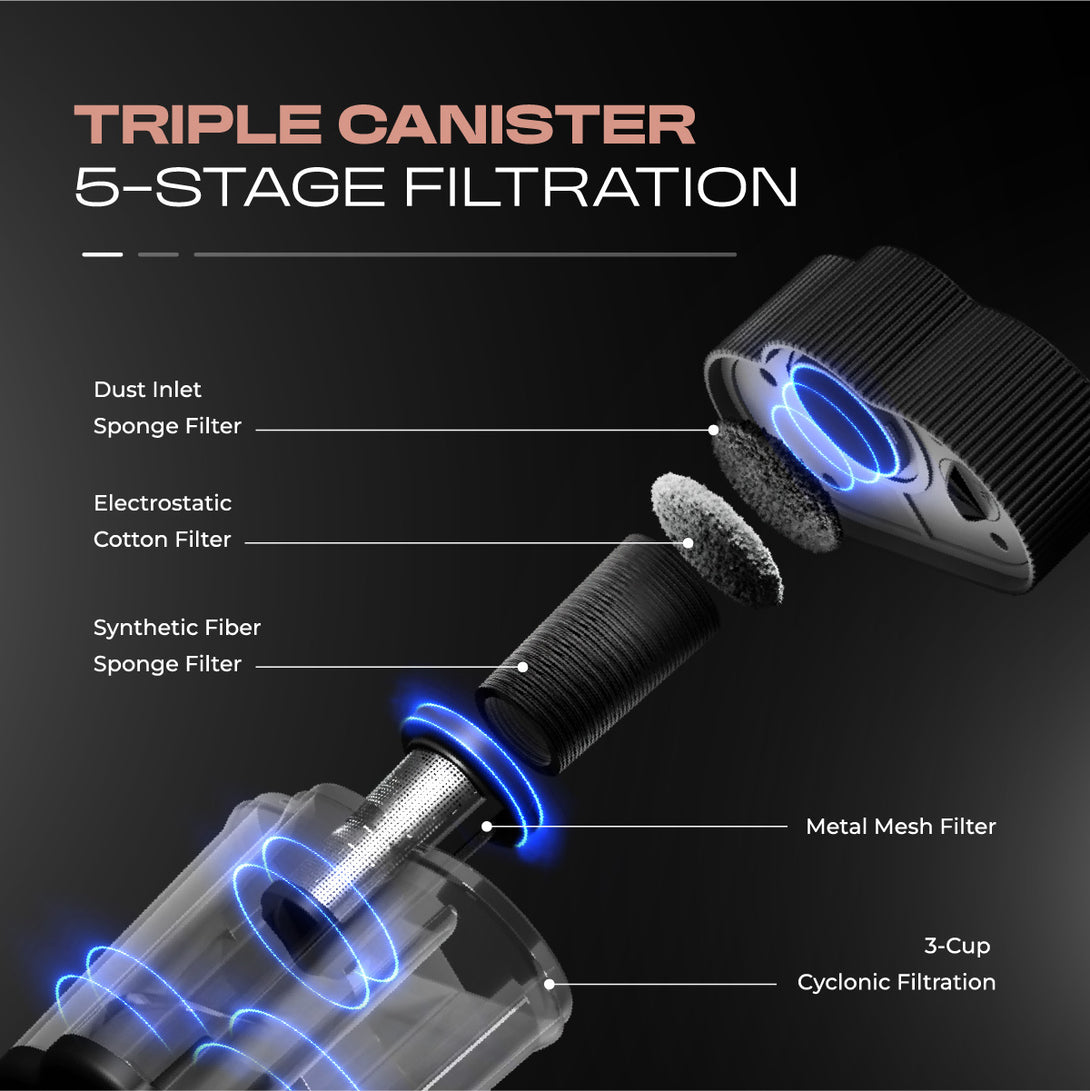 TRIPLE CANISTER
5-STAGE FILTRATION

Dust Inlet
Sponge Filter

Electrostatic
Cotton Filter

Synthetic Fiber
Sponge Filter

Metal Mesh Filter

3-Cup
Cyclonic Filtration