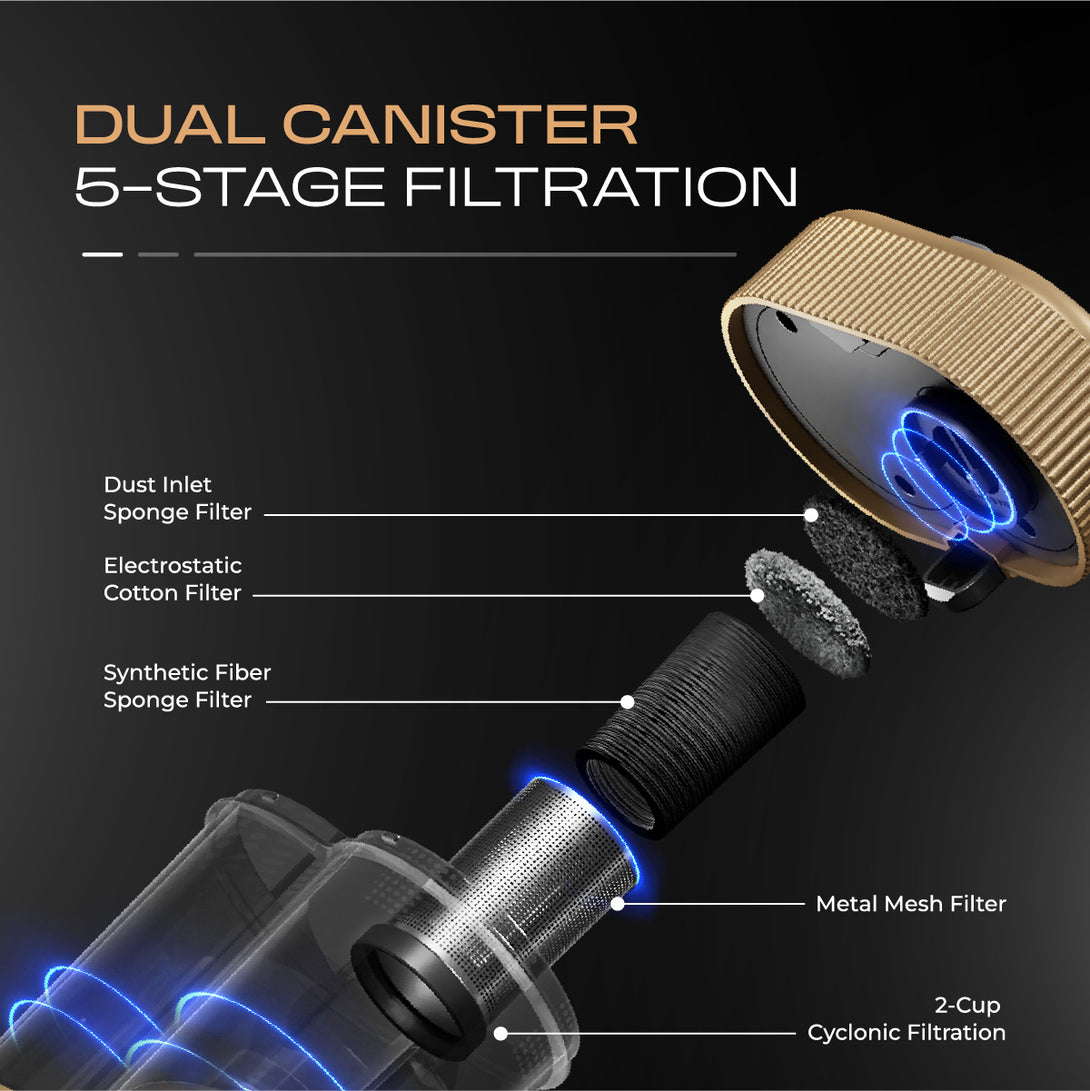 DUAL CANISTER
5-STAGE FILTRATION

Dust Inlet
Sponge Filter

Electrostatic
Cotton Filter

Synthetic Fiber
Sponge Filter

Metal Mesh Filter

2-Cup
Cyclonic Filtration