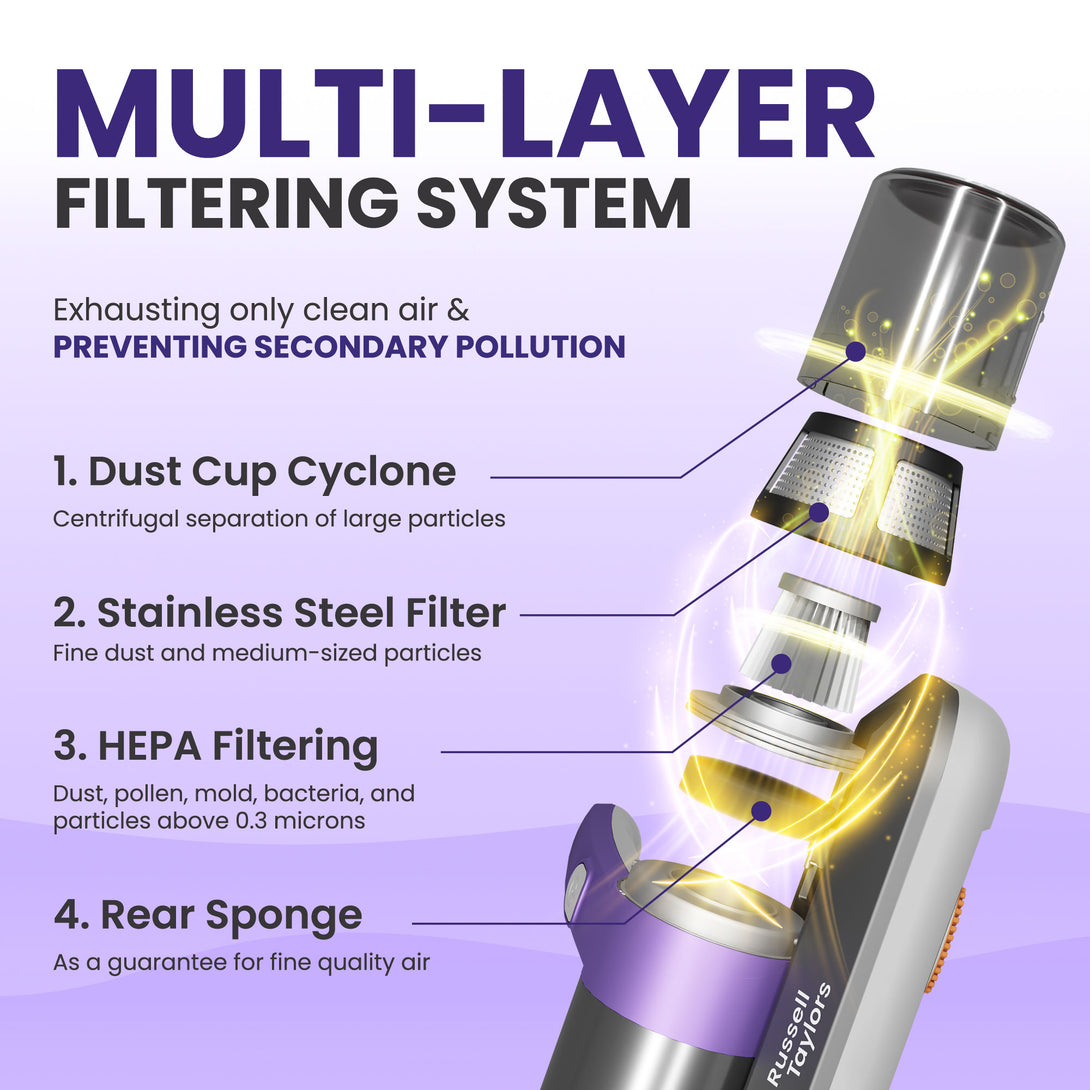 MULTI-LAYER
FILTERING SYSTEM

Exhausting only clean air &
PREVENTING SECONDARY POLLUTION

1. Dust Cup Cyclone
Centrifugal separation of large particles

2. Stainless Steel Filter
Fine dust and medium-sized particles

3. HEPA Filtering
Dust, pollen, mold, bacteria, and particles above 0.3 microns

4. Rear Sponge
As a guarantee for fine quality air

Russell Taylors