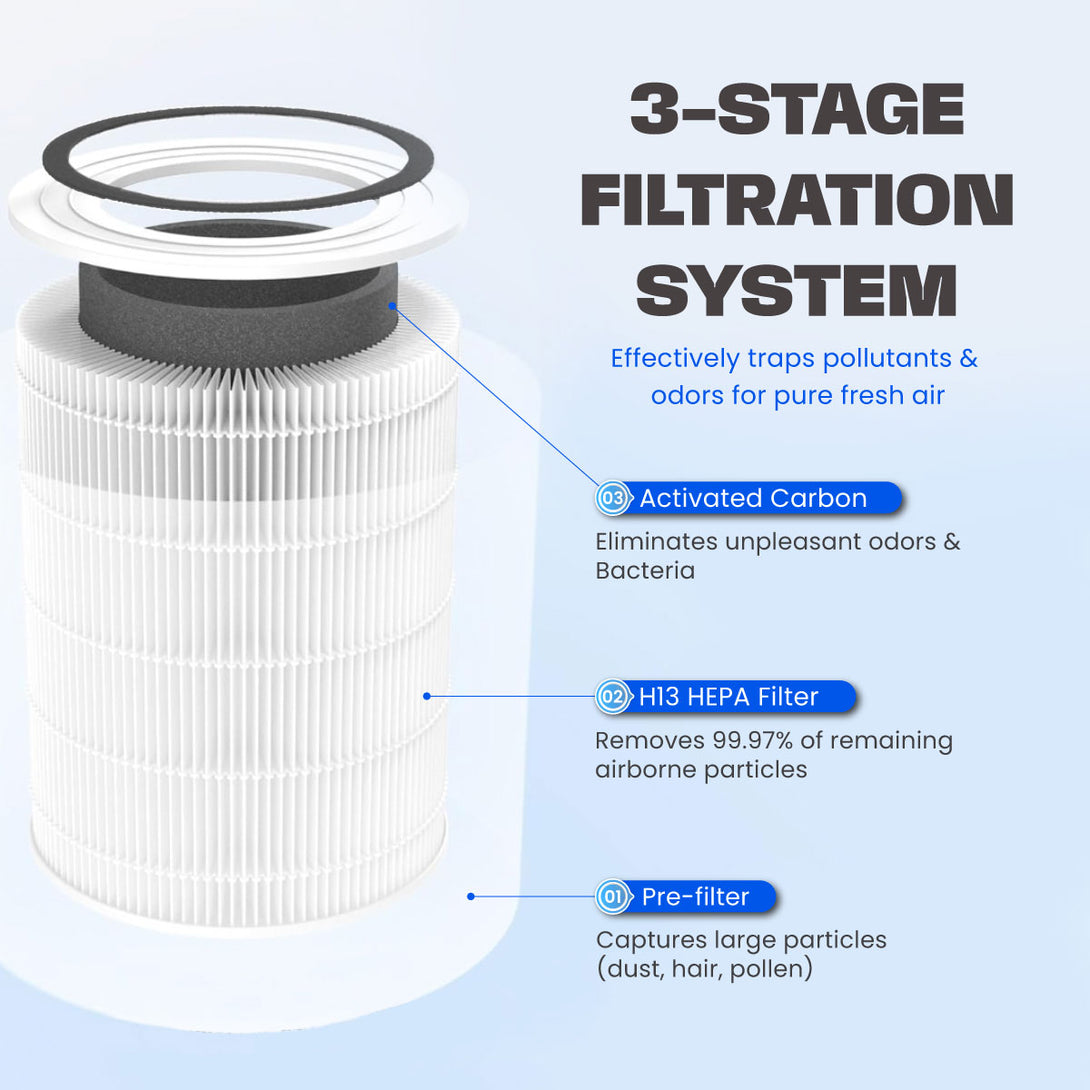 3-STAGE FILTRATION SYSTEM

Effectively traps pollutants & odors for pure fresh air

03 Activated Carbon

Eliminates unpleasant odors & Bacteria

02 H13 HEPA Filter

Removes 99.97% of remaining airborne particles

01 Pre-filter

Captures large particles (dust, hair, pollen)