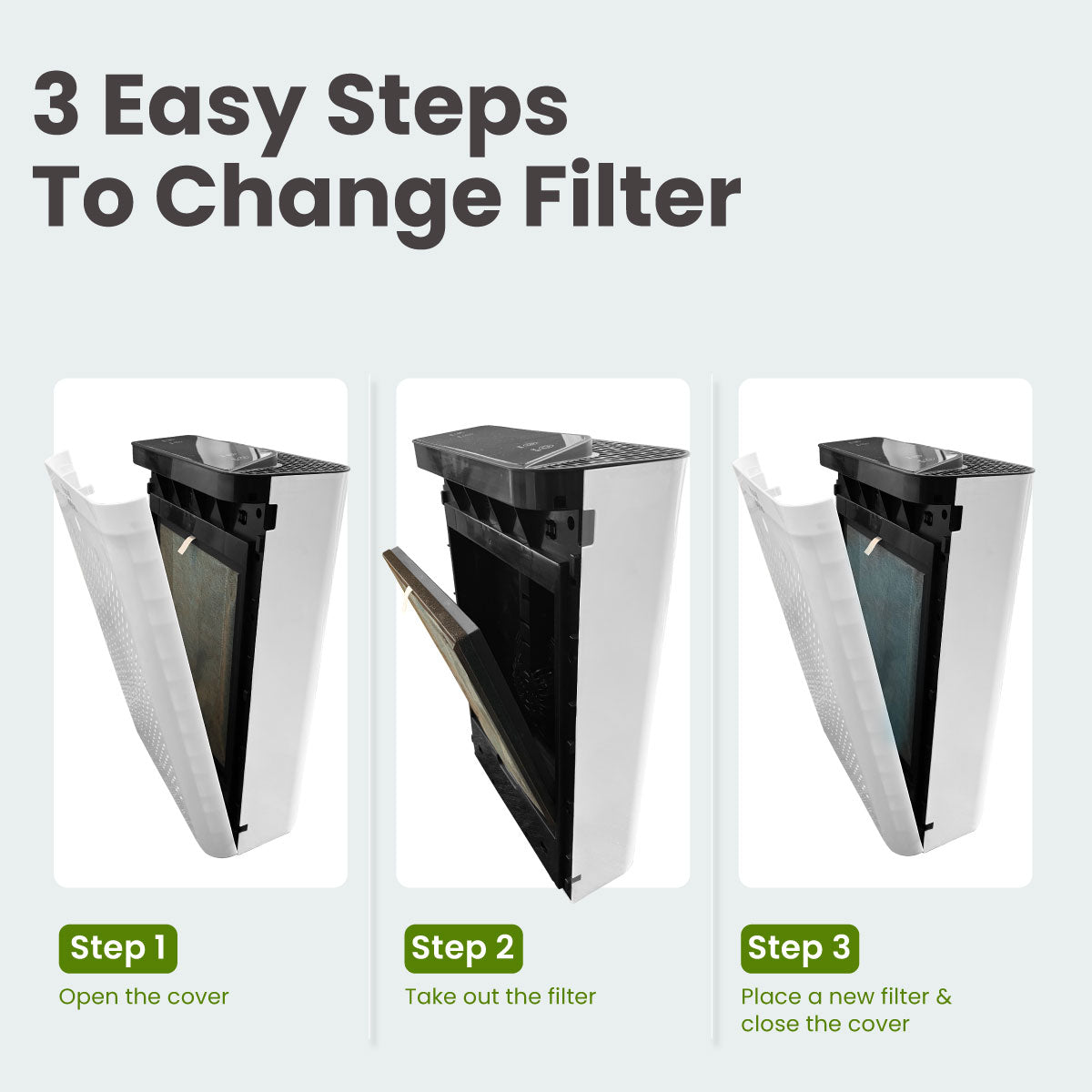 3 Easy Steps
To Change Filter

Step 1
Open the cover

Step 2
Take out the filter

Step 3
Place a new filter & close the cover